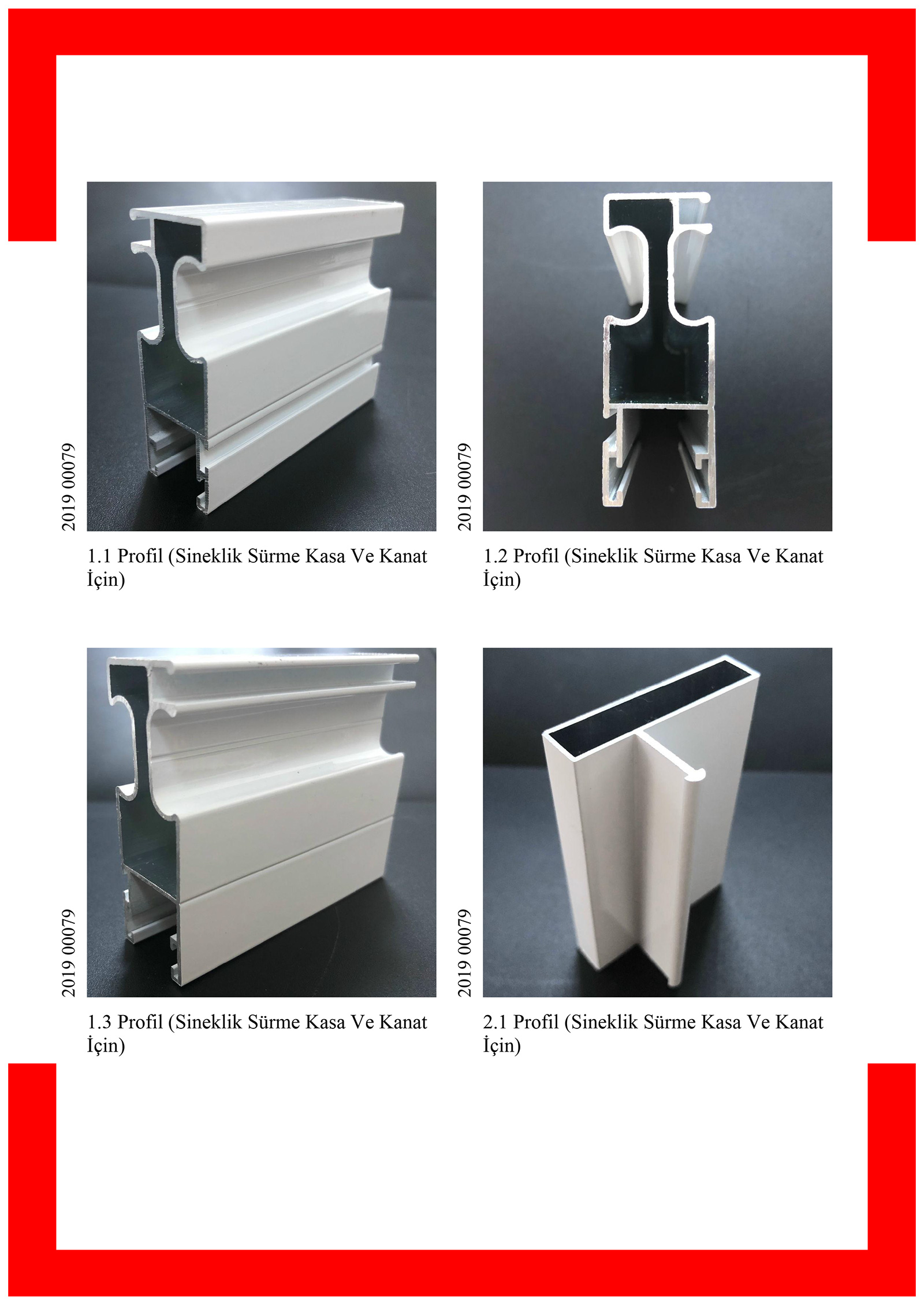 2019 00079

1.1 Profil (Sineklik Sürme Kasa Ve Kanat İçin)

2019 00079

1.2 Profil (Sineklik Sürme Kasa Ve Kanat İçin)

2019 00079

1.3 Profil (Sineklik Sürme Kasa Ve Kanat İçin)

2019 00079

2.1 Profil (Sineklik Sürme Kasa Ve Kanat İçin)